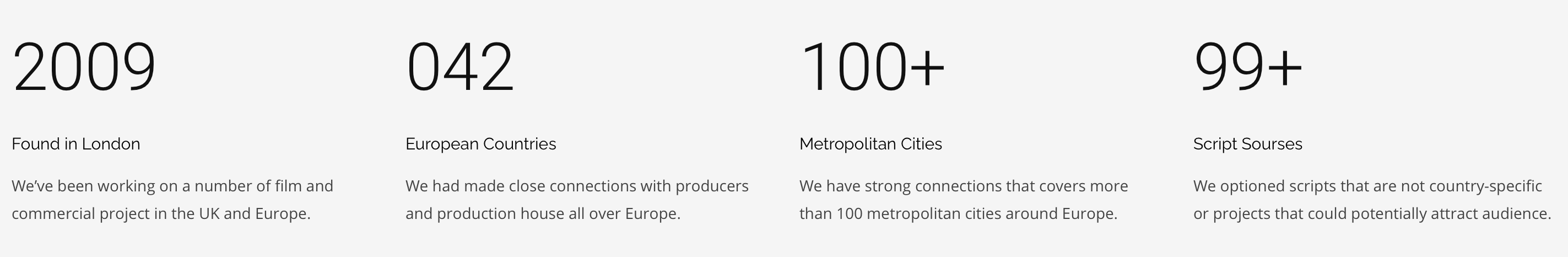 2009

Found in London

We've been working on a number of film and commercial project in the UK and Europe.

042

European Countries

We had made close connections with producers and production house all over Europe.

100+

Metropolitan Cities

We have strong connections that covers more than 100 metropolitan cities around Europe.

99+

Script Sourses

We optioned scripts that are not country-specific or projects that could potentially attract audience.